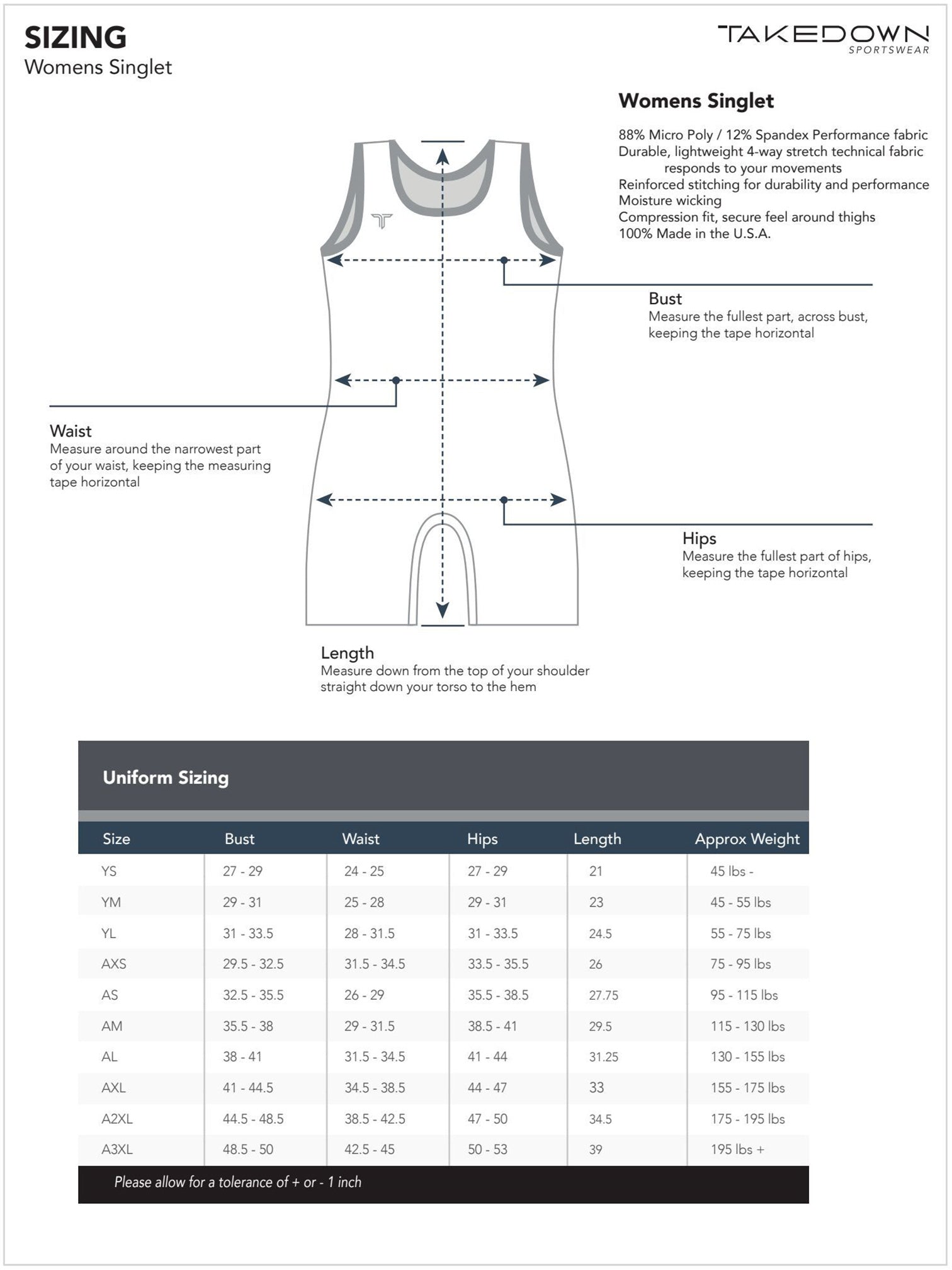 SIZING
Womens Singlet

TAKEDOWN
SPORTSWEAR

Womens Singlet

88% Micro Poly / 12% Spandex Performance fabric
Durable, lightweight 4-way stretch technical fabric responds to your movements
Reinforced stitching for durability and performance
Moisture wicking
Compression fit, secure feel around thighs
100% Made in the U.S.A.

Bust
Measure the fullest part, across bust, keeping the tape horizontal

Waist
Measure around the narrowest part of your waist, keeping the measuring tape horizontal

Hips
Measure the fullest part of hips, keeping the tape horizontal

Length
Measure down from the top of your shoulder straight down your torso to the hem

Uniform Sizing

| Size | Bust | Waist | Hips | Length | Approx Weight |
|---|---|---|---|---|---|
| YS | 27 - 29 | 24 - 25 | 27 - 29 | 21 | 45 lbs - |
| YM | 29 - 31 | 25 - 28 | 29 - 31 | 23 | 45 - 55 lbs |
| YL | 31 - 33.5 | 28 - 31.5 | 31 - 33.5 | 24.5 | 55 - 75 lbs |
| AXS | 29.5 - 32.5 | 31.5 - 34.5 | 33.5 - 35.5 | 26 | 75 - 95 lbs |
| AS | 32.5 - 35.5 | 26 - 29 | 35.5 - 38.5 | 27.75 | 95 - 115 lbs |
| AM | 35.5 - 38 | 29 - 31.5 | 38.5 - 41 | 29.5 | 115 - 130 lbs |
| AL | 38 - 41 | 31.5 - 34.5 | 41 - 44 | 31.25 | 130 - 155 lbs |
| AXL | 41 - 44.5 | 34.5 - 38.5 | 44 - 47 | 33 | 155 - 175 lbs |
| A2XL | 44.5 - 48.5 | 38.5 - 42.5 | 47 - 50 | 34.5 | 175 - 195 lbs |
| A3XL | 48.5 - 50 | 42.5 - 45 | 50 - 53 | 39 | 195 lbs + |

Please allow for a tolerance of + or - 1 inch