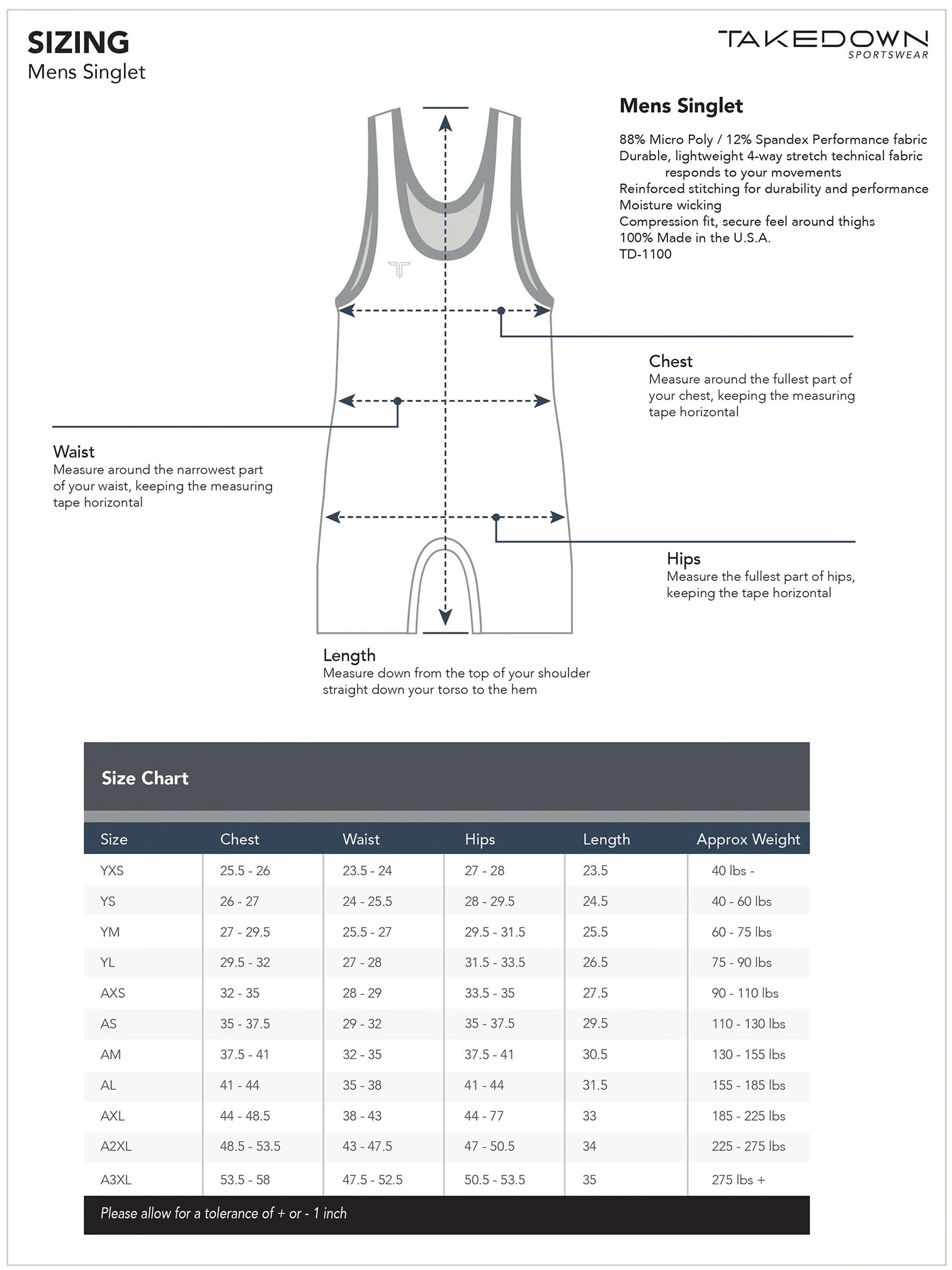 SIZING
Mens Singlet

TAKEDOWN
SPORTSWEAR

Mens Singlet

88% Micro Poly / 12% Spandex Performance fabric
Durable, lightweight 4-way stretch technical fabric responds to your movements
Reinforced stitching for durability and performance
Moisture wicking
Compression fit, secure feel around thighs
100% Made in the U.S.A.
TD-1100

Chest
Measure around the fullest part of your chest, keeping the measuring tape horizontal

Waist
Measure around the narrowest part of your waist, keeping the measuring tape horizontal

Hips
Measure the fullest part of hips, keeping the tape horizontal

Length
Measure down from the top of your shoulder straight down your torso to the hem

Size Chart

| Size | Chest | Waist | Hips | Length | Approx Weight |
|---|---|---|---|---|---|
| YXS | 25.5 - 26 | 23.5 - 24 | 27 - 28 | 23.5 | 40 lbs - |
| YS | 26 - 27 | 24 - 25.5 | 28 - 29.5 | 24.5 | 40 - 60 lbs |
| YM | 27 - 29.5 | 25.5 - 27 | 29.5 - 31.5 | 25.5 | 60 - 75 lbs |
| YL | 29.5 - 32 | 27 - 28 | 31.5 - 33.5 | 26.5 | 75 - 90 lbs |
| AXS | 32 - 35 | 28 - 29 | 33.5 - 35 | 27.5 | 90 - 110 lbs |
| AS | 35 - 37.5 | 29 - 32 | 35 - 37.5 | 29.5 | 110 - 130 lbs |
| AM | 37.5 - 41 | 32 - 35 | 37.5 - 41 | 30.5 | 130 - 155 lbs |
| AL | 41 - 44 | 35 - 38 | 41 - 44 | 31.5 | 155 - 185 lbs |
| AXL | 44 - 48.5 | 38 - 43 | 44 - 77 | 33 | 185 - 225 lbs |
| A2XL | 48.5 - 53.5 | 43 - 47.5 | 47 - 50.5 | 34 | 225 - 275 lbs |
| A3XL | 53.5 - 58 | 47.5 - 52.5 | 50.5 - 53.5 | 35 | 275 lbs + |

Please allow for a tolerance of + or - 1 inch